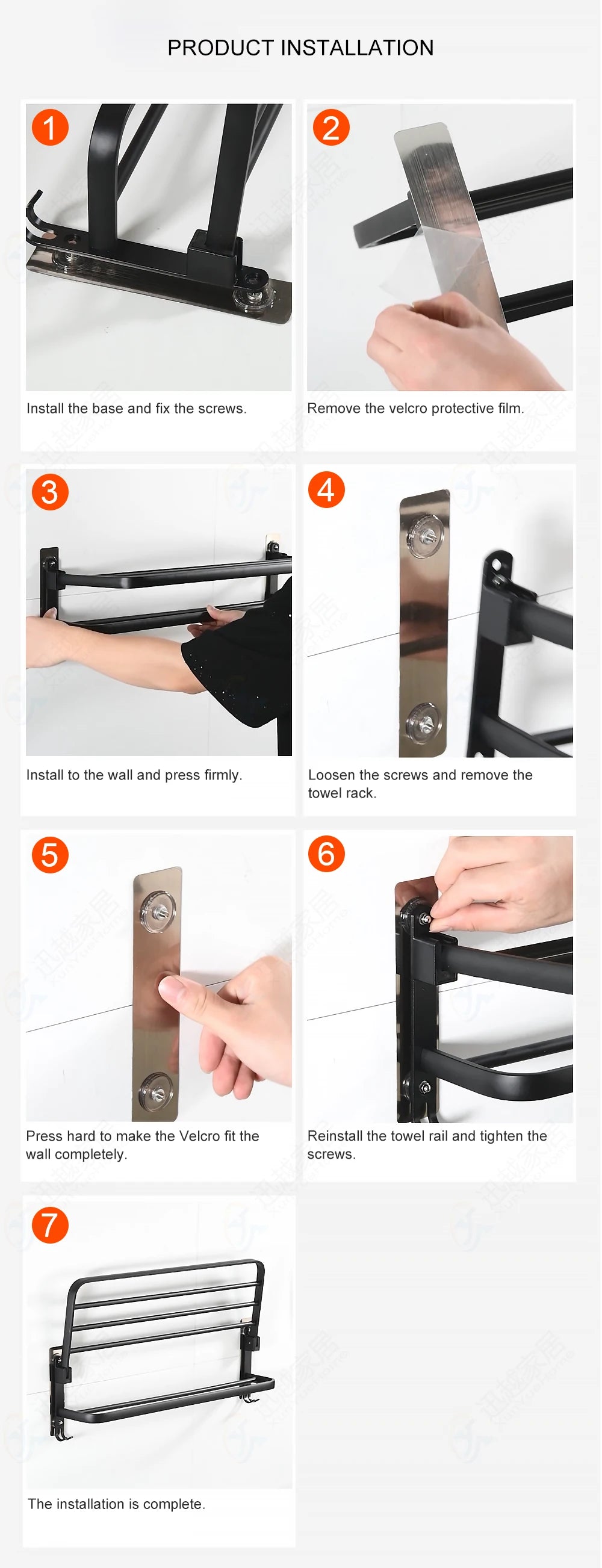 PRODUCT INSTALLATION

1

Install the base and fix the screws.

2

Remove the velcro protective film.

3

Install to the wall and press firmly.

4

Loosen the screws and remove the towel rack.

5

Press hard to make the Velcro fit the wall completely.

6

Reinstall the towel rail and tighten the screws.

7

The installation is complete.